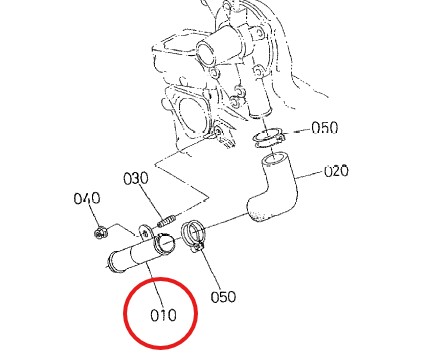 050
020
030
040
050
010