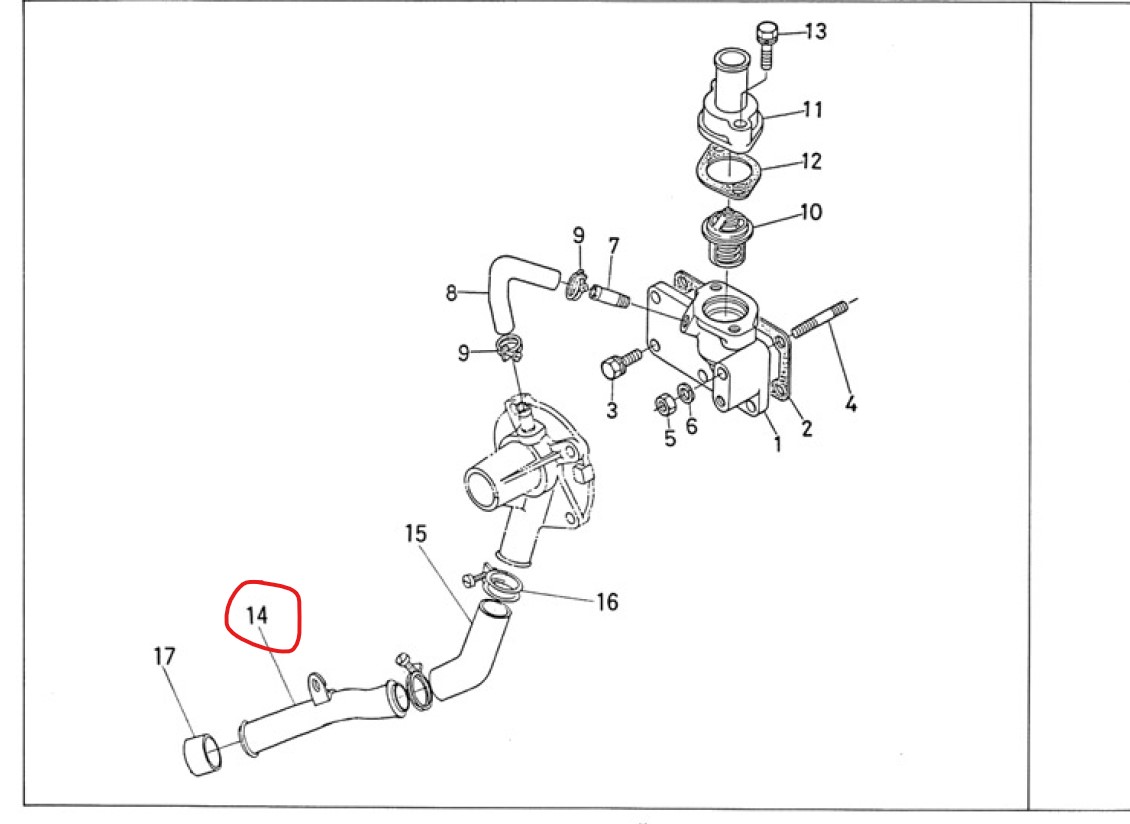 13
11
12
10
9
7
8
9
3
5
6
1
2
4
15
16
14
17