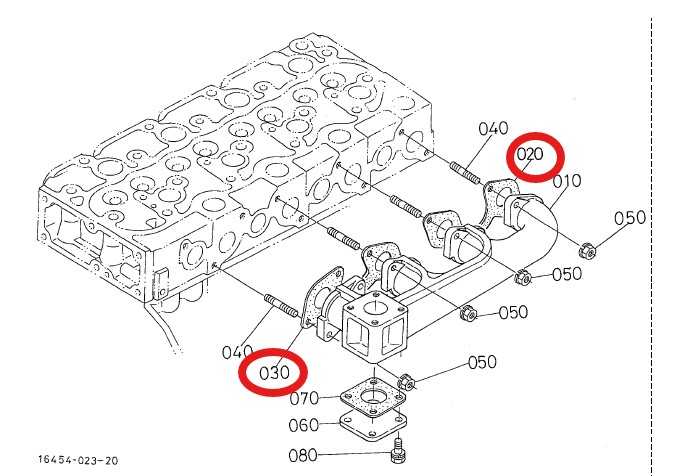 040
020
010
050
050
050
040
030
050
070
060
080
16454-023-20